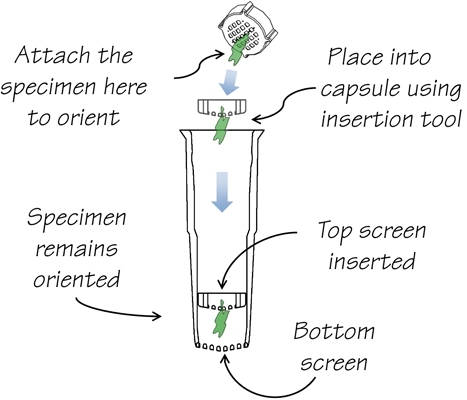 Attach the specimen here to orient

Place into capsule using insertion tool

Specimen remains oriented

Top screen inserted

Bottom screen